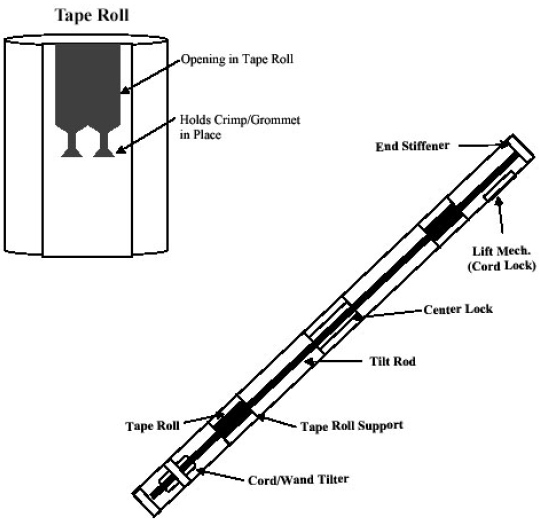 Tape Roll

Opening in Tape Roll

Holds Crimp/Grommet in Place

End Stiffener

Lift Mech. (Cord Lock)

Center Lock

Tilt Rod

Tape Roll

Tape Roll Support

Cord/Wand Tilter